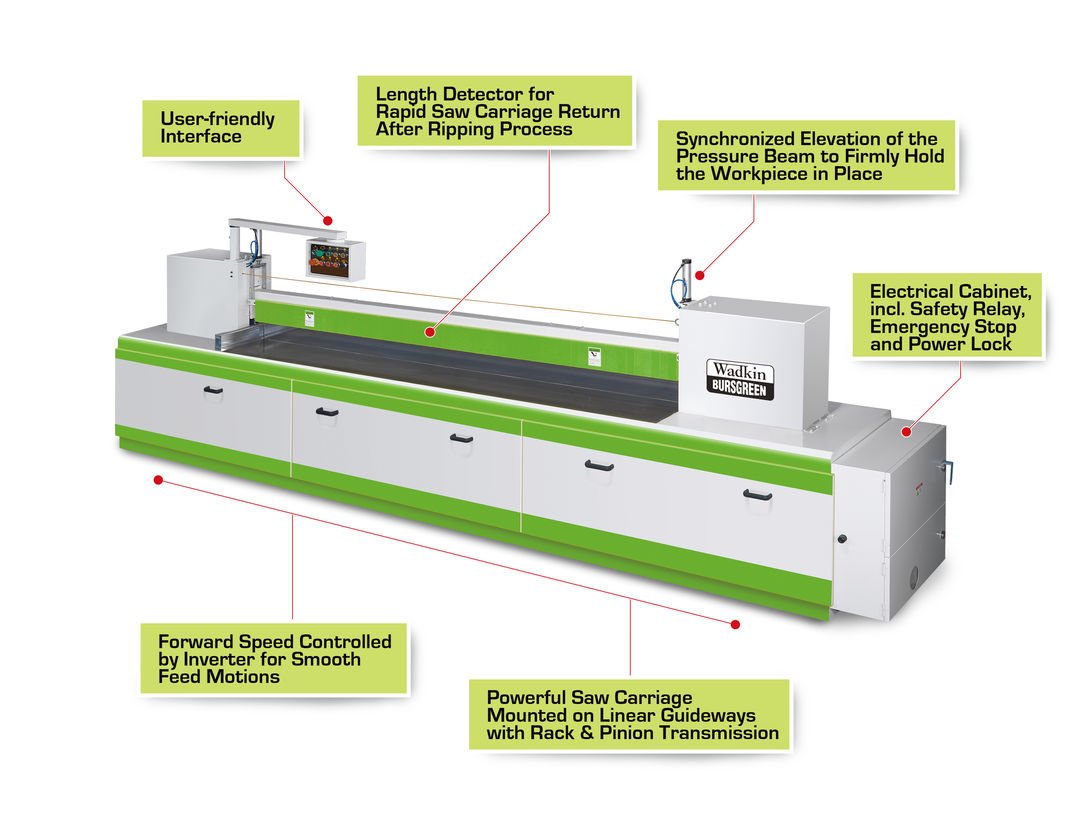 User-friendly Interface

Length Detector for Rapid Saw Carriage Return After Ripping Process

Synchronized Elevation of the Pressure Beam to Firmly Hold the Workpiece in Place

Electrical Cabinet, incl. Safety Relay, Emergency Stop and Power Lock

Wadkin
BURSGREEN

Forward Speed Controlled by Inverter for Smooth Feed Motions

Powerful Saw Carriage Mounted on Linear Guideways with Rack & Pinion Transmission